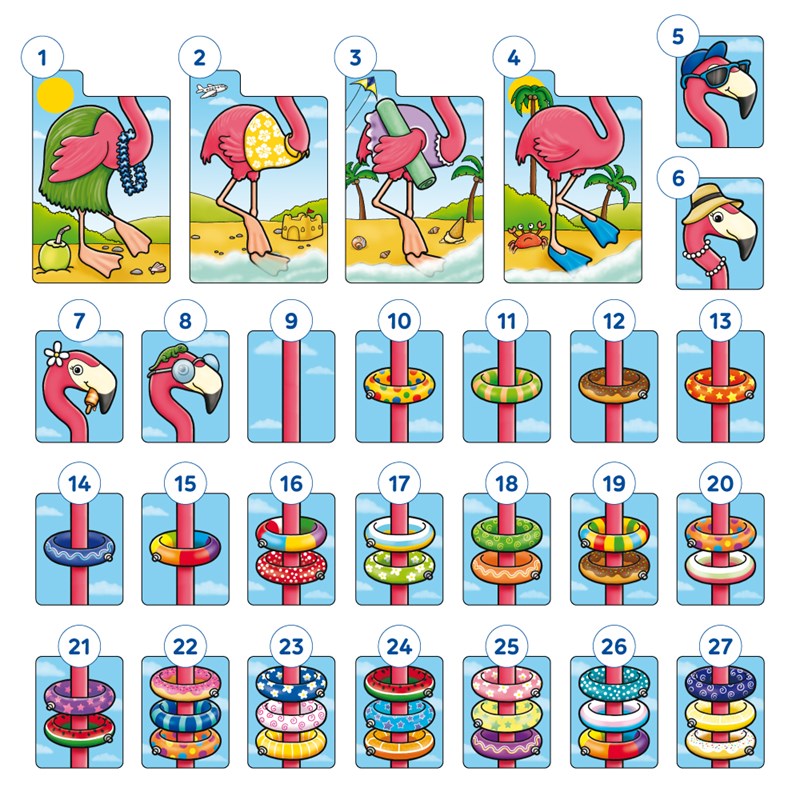 1
2
3
4
5
6
7
8
9
10
11
12
13
14
15
16
17
18
19
20
21
22
23
24
25
26
27